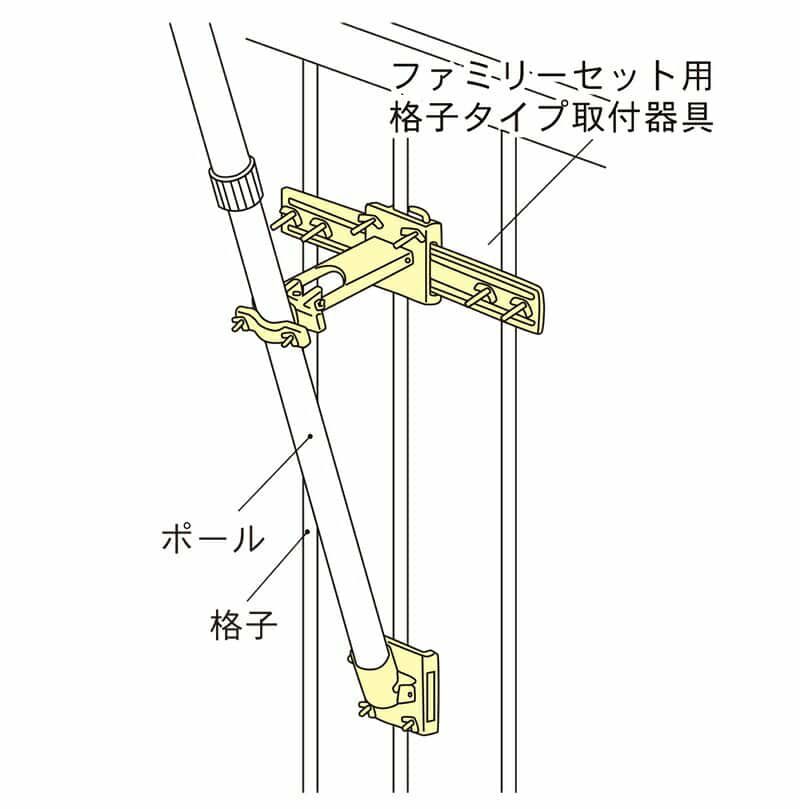 ファミリーセット用
格子タイプ取付器具

ポール

格子