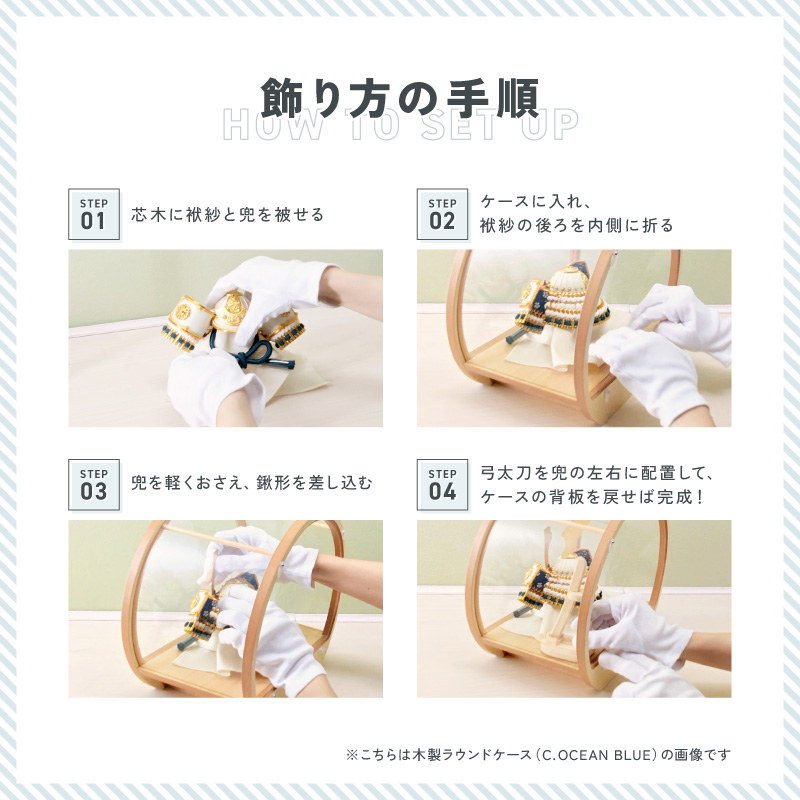 飾り方の手順
HOW TO SET UP

STEP 01 芯木に袱紗と兜を被せる

STEP 02 ケースに入れ、袱紗の後ろを内側に折る

STEP 03 兜を軽くおさえ、鍬形を差し込む

STEP 04 弓太刀を兜の左右に配置して、ケースの背板を戻せば完成！

※こちらは木製ラウンドケース（C.OCEAN BLUE）の画像です